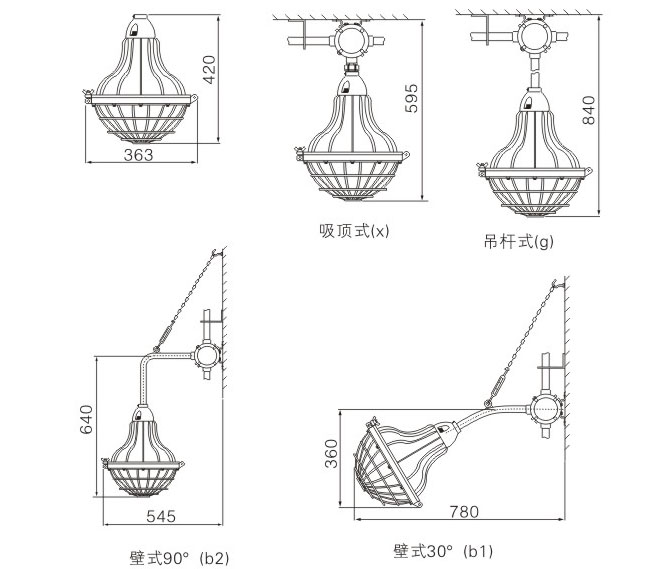 420

363

595

吸顶式(x)

840

吊杆式(g)

640

545

壁式90° (b2)

360

780

壁式30° (b1)