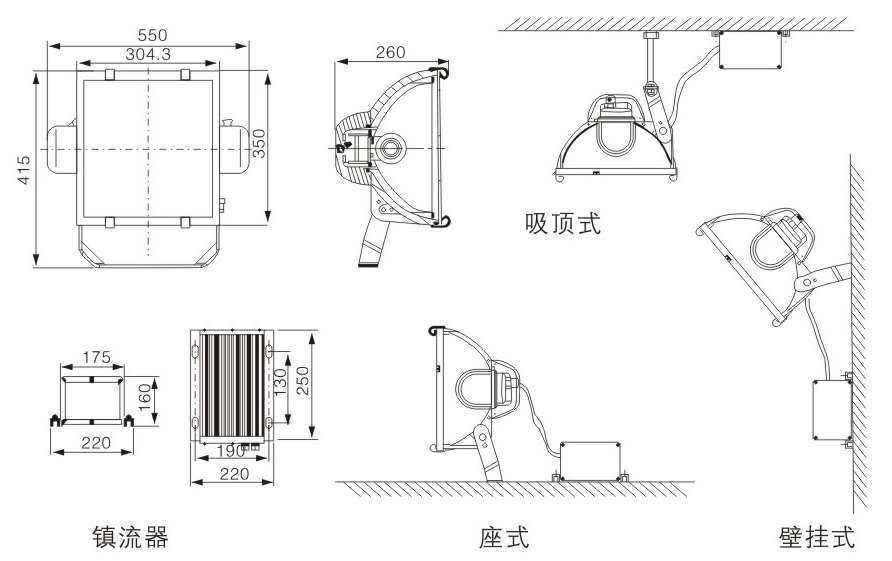 550
304.3
415
350
260
吸顶式
175
160
220
130
250
190
220
镇流器
座式
壁挂式