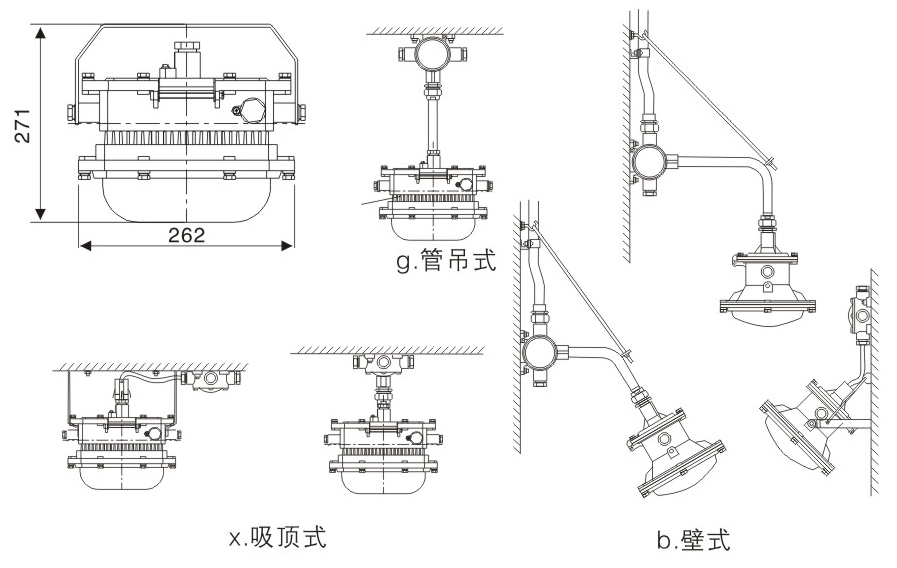 271

262

g.管吊式

x.吸顶式

b.壁式