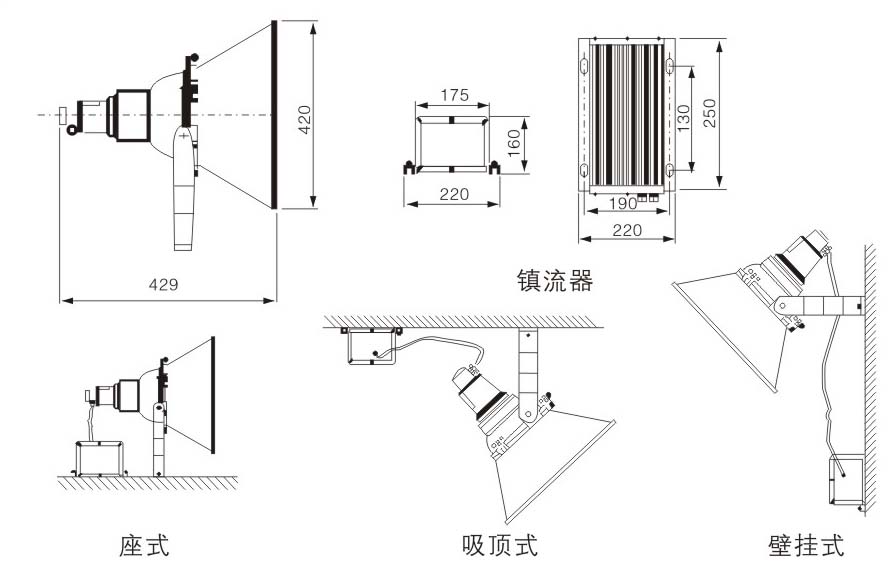 420

429

175

160

220

130

250

190

220

镇流器

座式

吸顶式

壁挂式