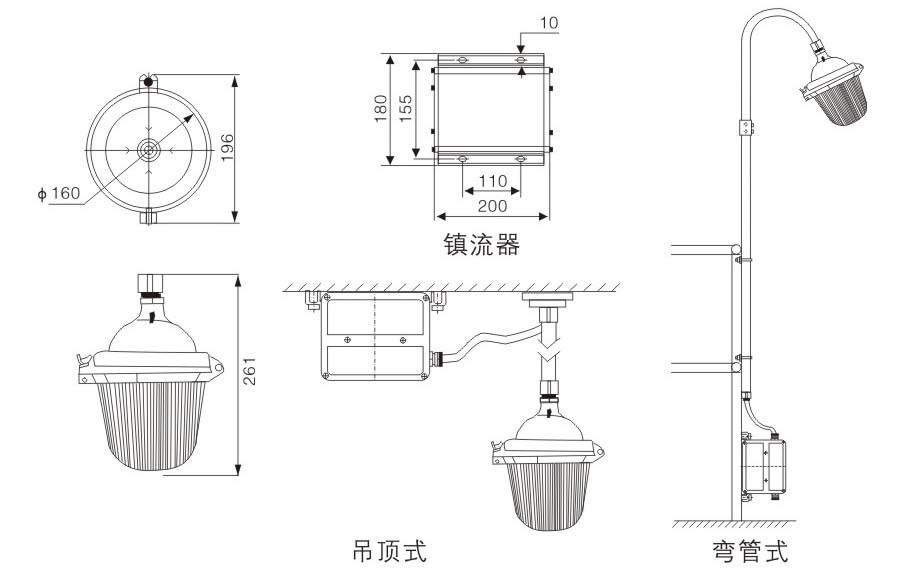 ϕ160

196

10

180

155

110

200

镇流器

261

吊顶式

弯管式