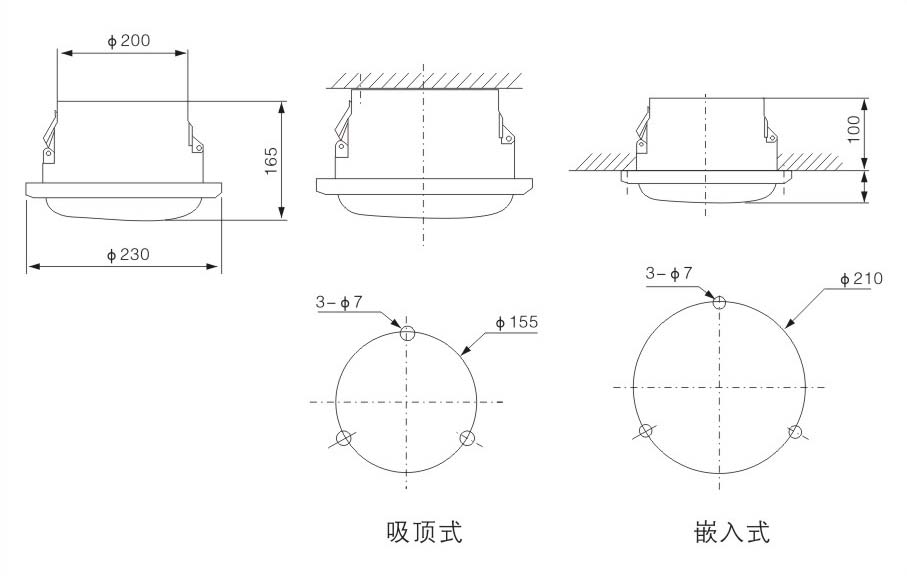 ϕ200

165

ϕ230

100

3-ϕ7

ϕ155

3-ϕ7

ϕ210

吸顶式

嵌入式